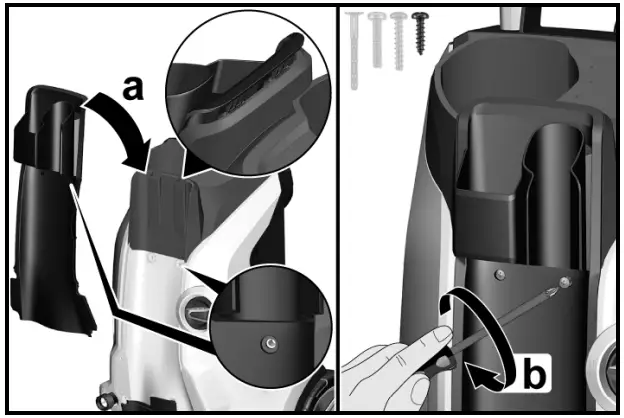 a

b