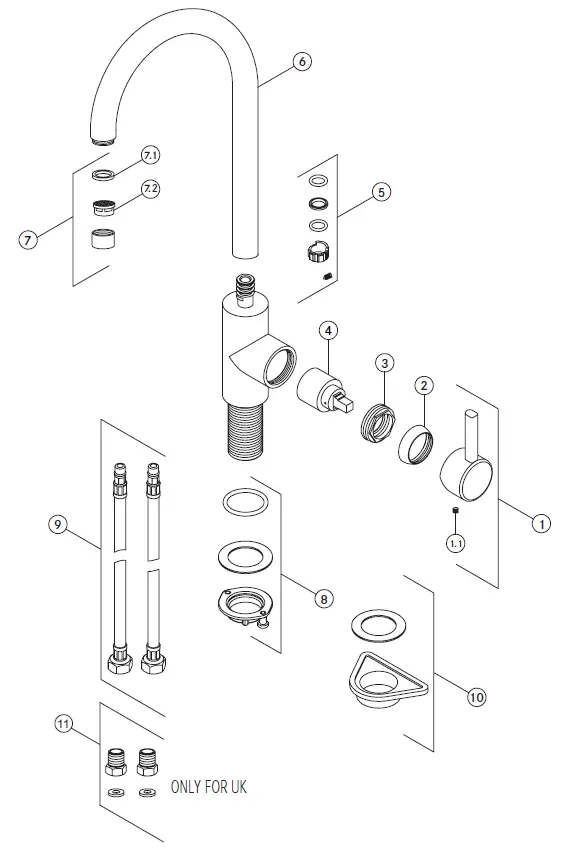 6
7.1
7.2
7
5
4
3
2
1
1.1
9
8
10
11
ONLY FOR UK