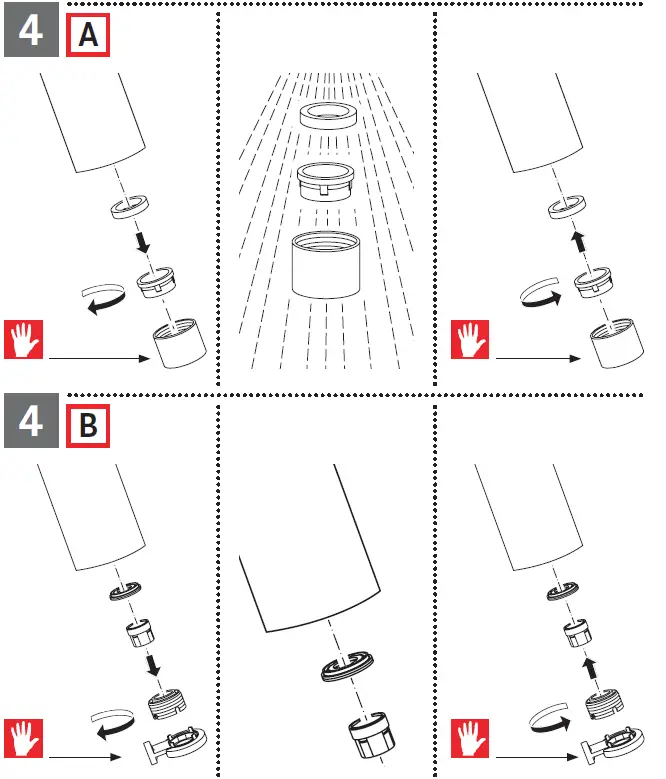 4 A

4 B