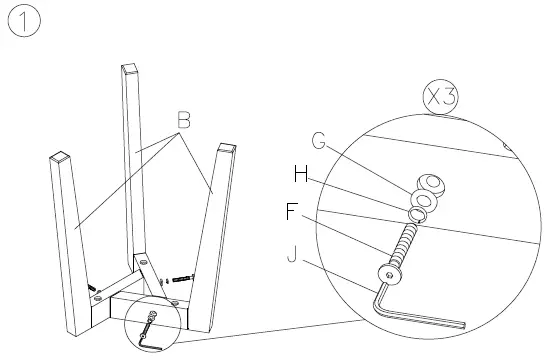 1

B

X3

G

H

F

J