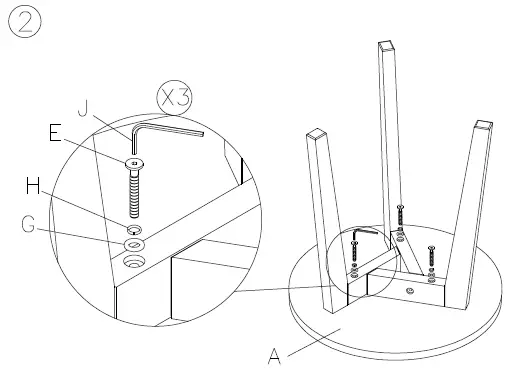 ②

X3

J

E

H

G

A