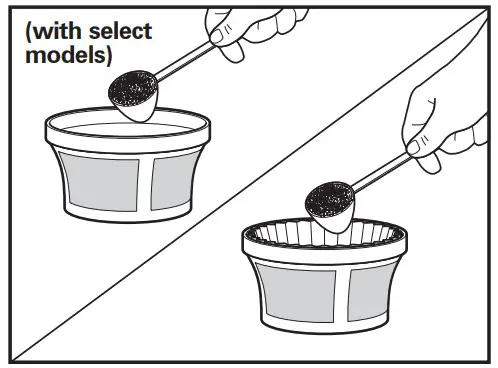 (with select models)