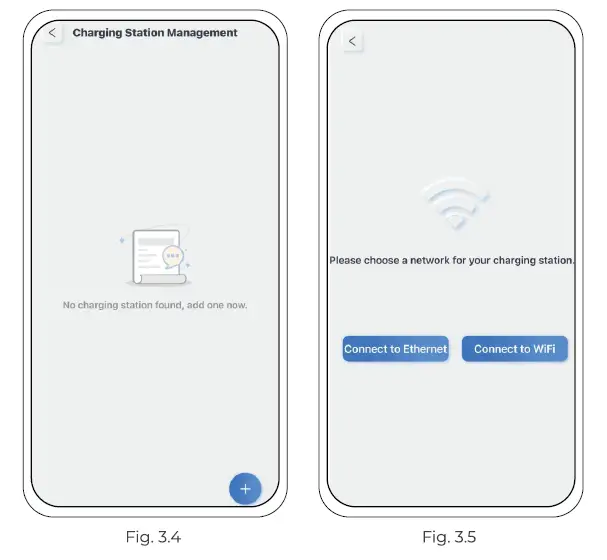 <

Charging Station Management

No charging station found, add one now.

+

Fig. 3.4

<

Please choose a network for your charging station.

Connect to Ethernet

Connect to WiFi

Fig. 3.5