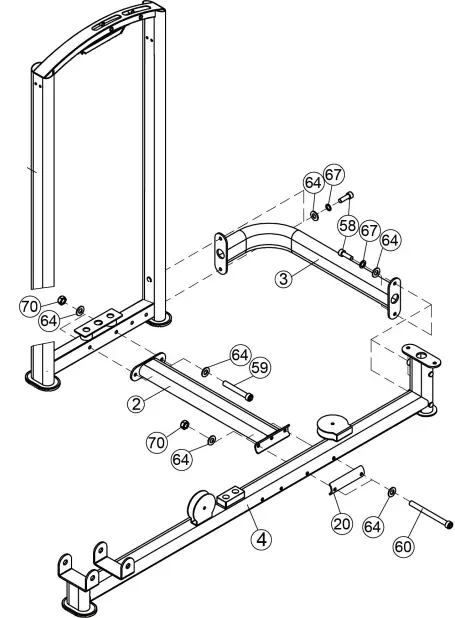 64
67
58
67
64
3
70
64
64
59
2
70
64
20
64
4
60