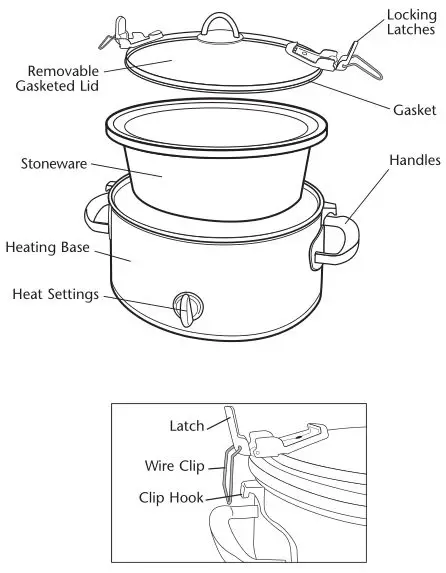 Locking Latches

Removable Gasketed Lid

Gasket

Stoneware

Handles

Heating Base

Heat Settings

Latch

Wire Clip

Clip Hook