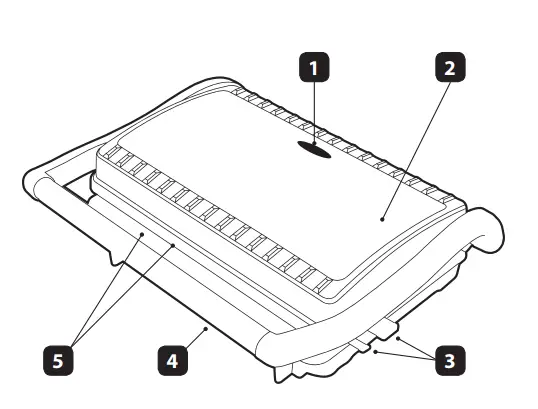 1
2
5
4
3