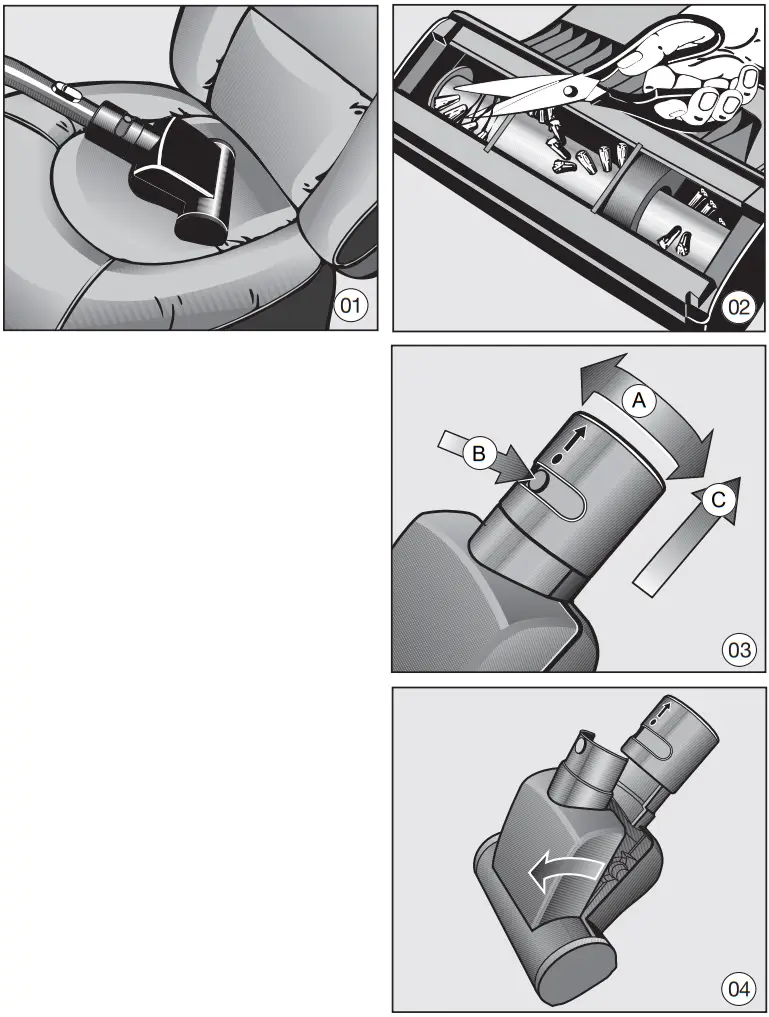 01

02

A

B

C

03

04