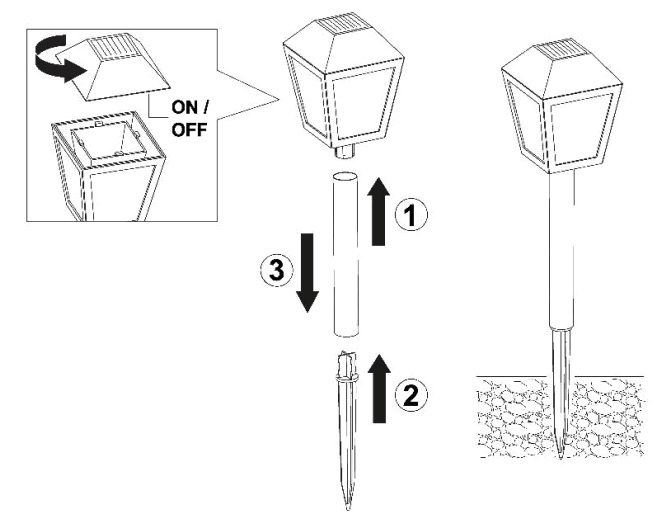 ON /
OFF

1

3

2