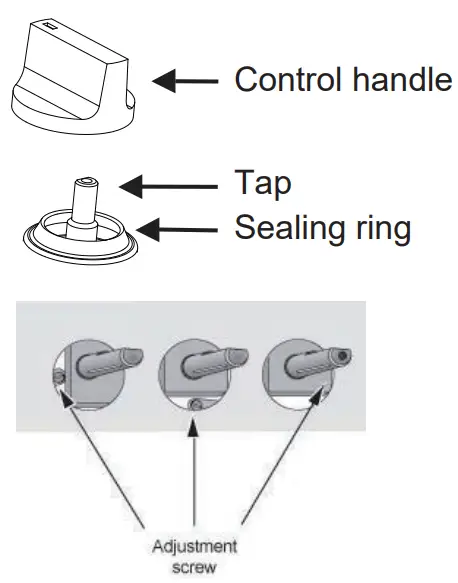 Control handle

Tap

Sealing ring

Adjustment screw