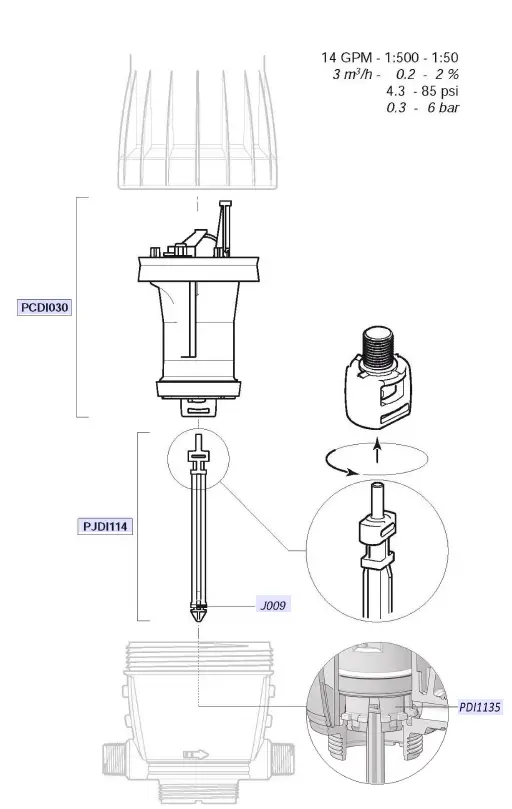 14 GPM - 1:500 - 1:50
$3\ m^3/h$ - 0.2 - 2 %
4.3 - 85 psi
0.3 - 6 bar

PCDI030

PJDI114

J009

PDI1135