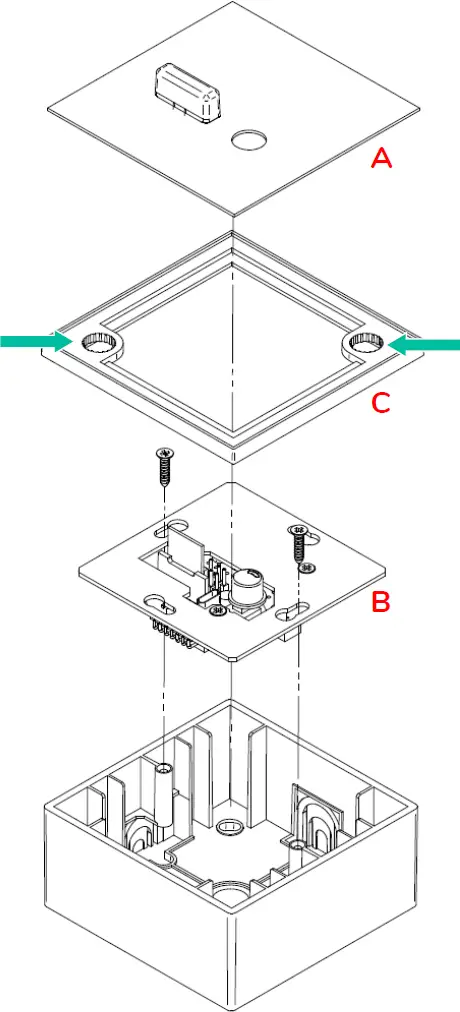 A

C

B