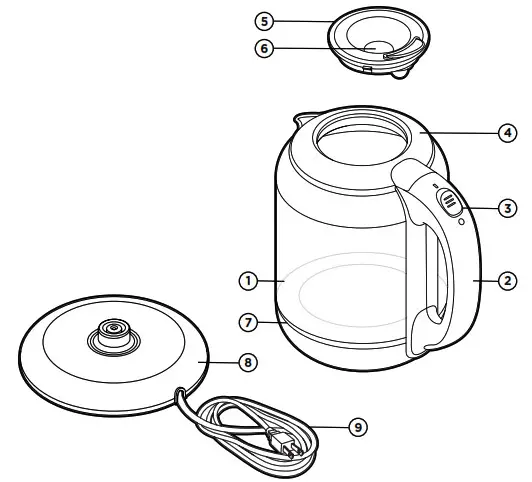 5
6
4
3
1
2
7
8
9