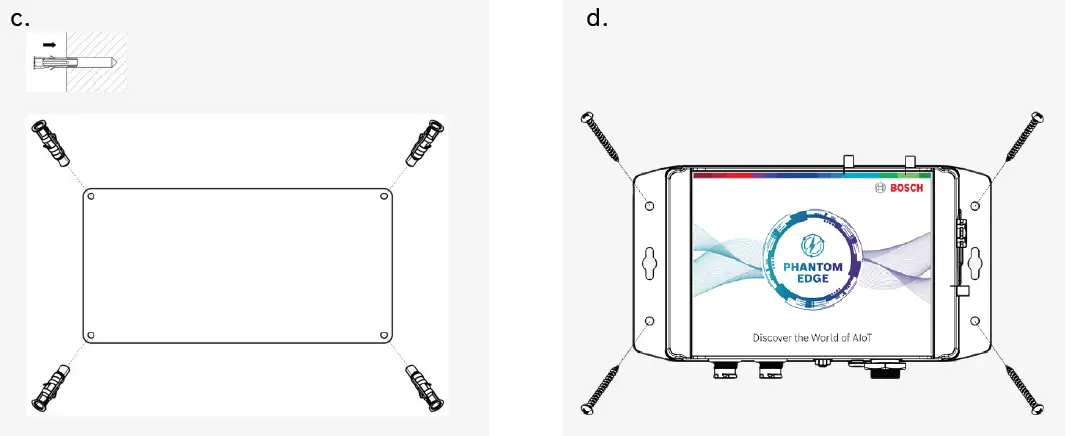 c.

d.

BOSCH

PHANTOM EDGE

Discover the World of AIoT