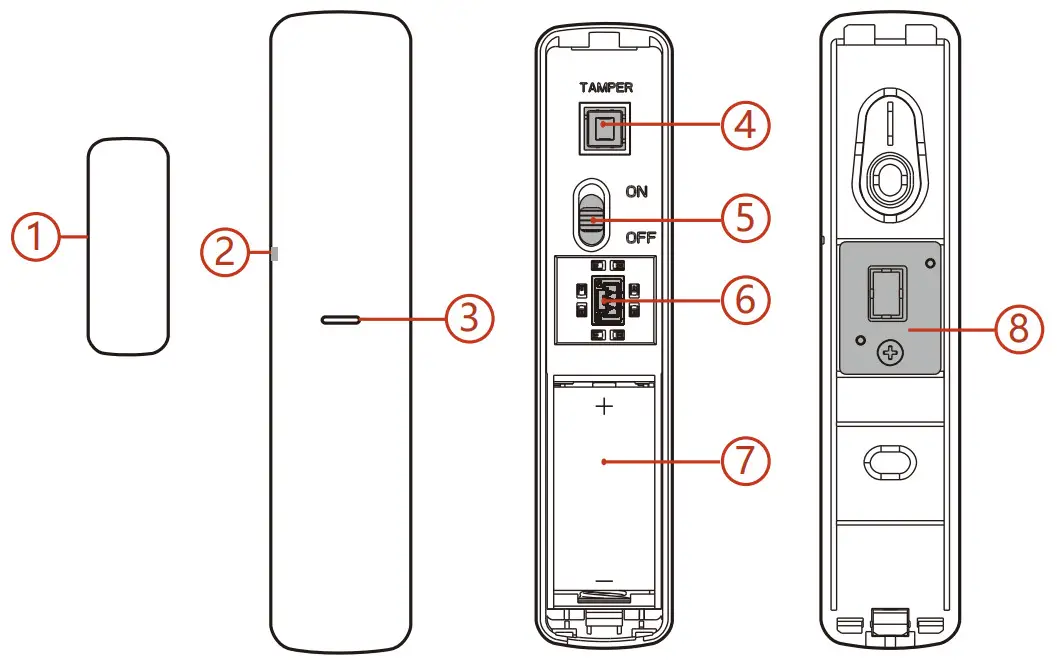 1
2
3
TAMPER
4
ON
5
OFF
6
+
7
−
8