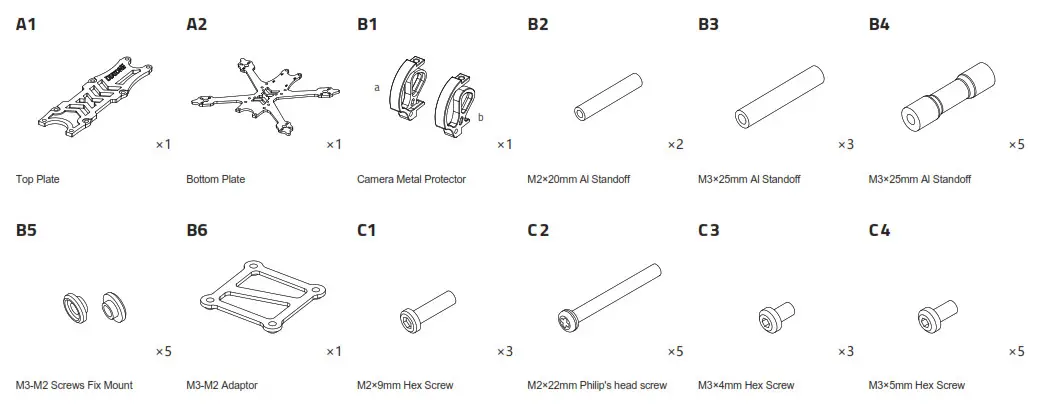 A1
×1
Top Plate

A2
×1
Bottom Plate

B1
a
b
×1
Camera Metal Protector

B2
×2
M2×20mm Al Standoff

B3
×3
M3×25mm Al Standoff

B4
×5
M3×25mm Al Standoff

B5
×5
M3-M2 Screws Fix Mount

B6
×1
M3-M2 Adaptor

C1
×3
M2×9mm Hex Screw

C2
×5
M2×22mm Philip's head screw

C3
×3
M3×4mm Hex Screw

C4
×5
M3×5mm Hex Screw