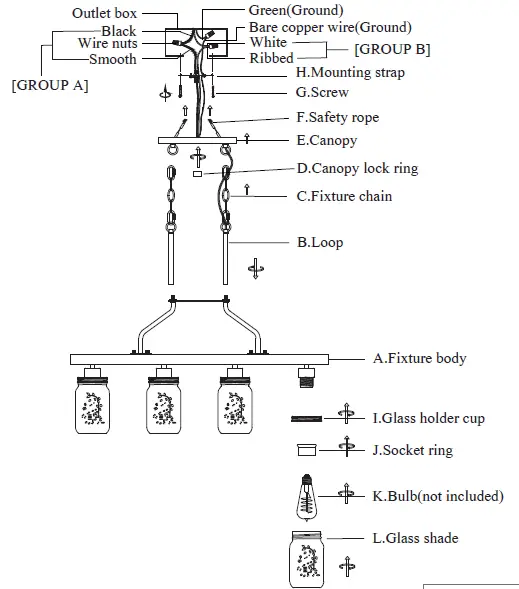 Outlet box
Black
Wire nuts
Smooth
[GROUP A]
Green(Ground)
Bare copper wire(Ground)
White
Ribbed
[GROUP B]
H.Mounting strap
G.Screw
F.Safety rope
E.Canopy
D.Canopy lock ring
C.Fixture chain
B.Loop
A.Fixture body
I.Glass holder cup
J.Socket ring
K.Bulb(not included)
L.Glass shade