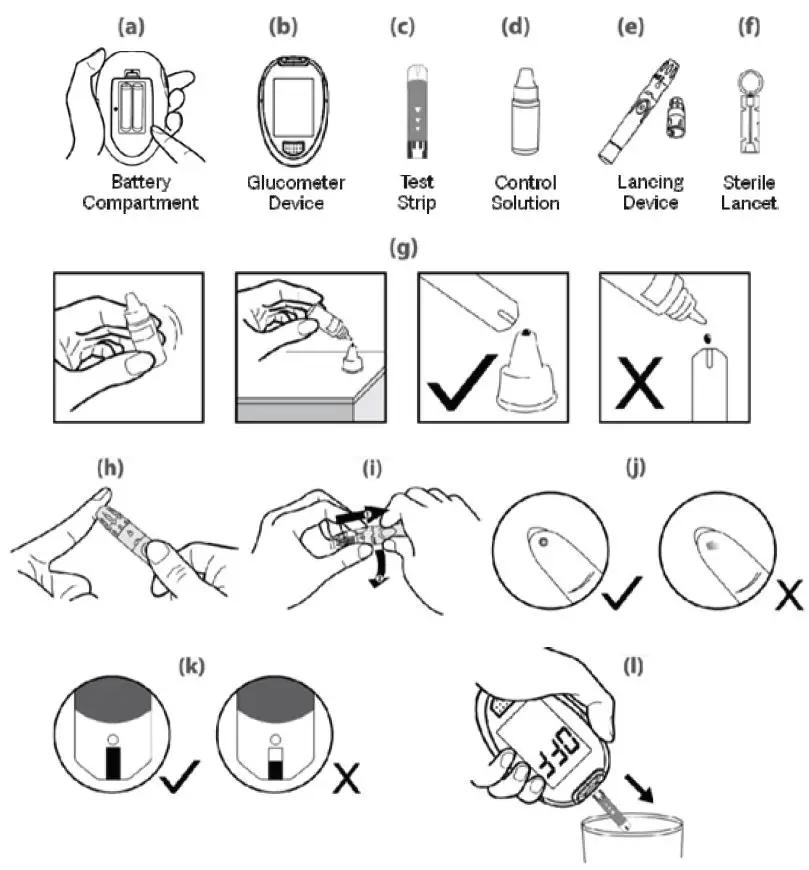 (a)
Battery Compartment

(b)
Glucometer Device

(c)
Test Strip

(d)
Control Solution

(e)
Lancing Device

(f)
Sterile Lancet

(g)

(h)

(i)

(j)

(k)

(l)

OFF