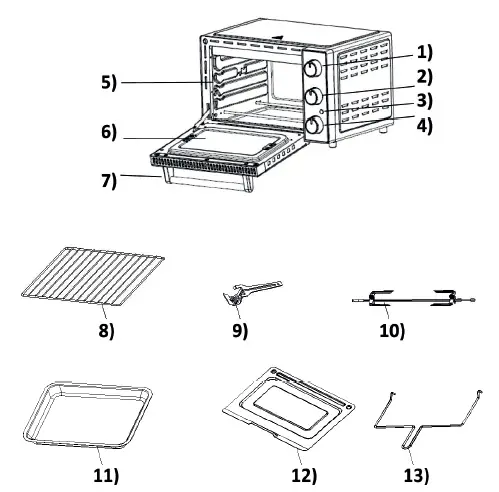 1)
2)
3)
4)
5)
6)
7)
8)
9)
10)
11)
12)
13)