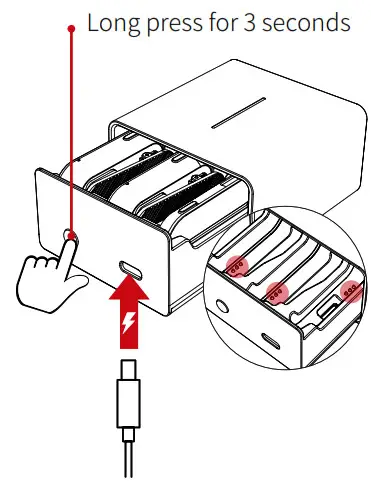 Long press for 3 seconds