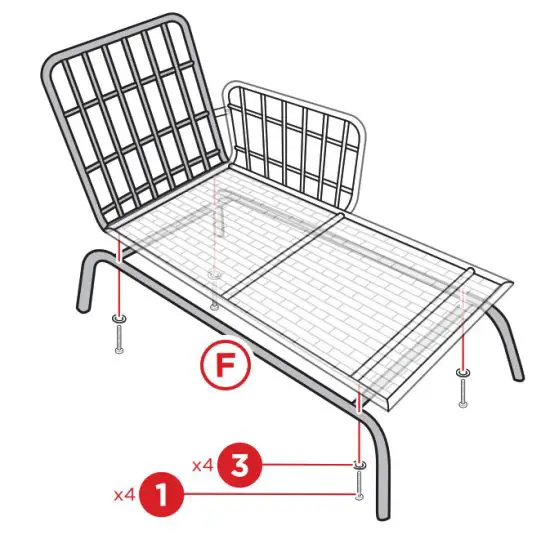 F

x4 3

x4 1