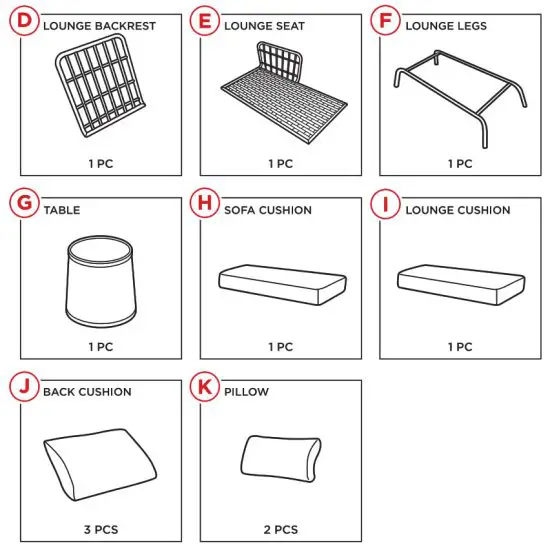 D LOUNGE BACKREST

1 PC

E LOUNGE SEAT

1 PC

F LOUNGE LEGS

1 PC

G TABLE

1 PC

H SOFA CUSHION

1 PC

I LOUNGE CUSHION

1 PC

J BACK CUSHION

3 PCS

K PILLOW

2 PCS