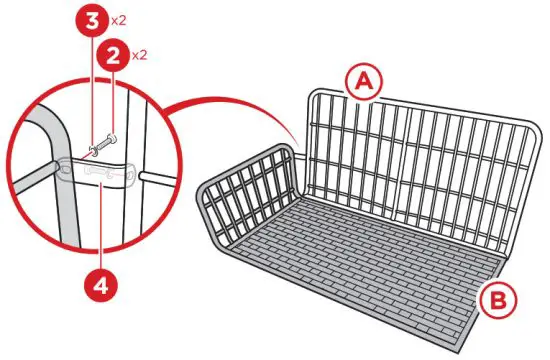 3 x2
2 x2
4
A
B