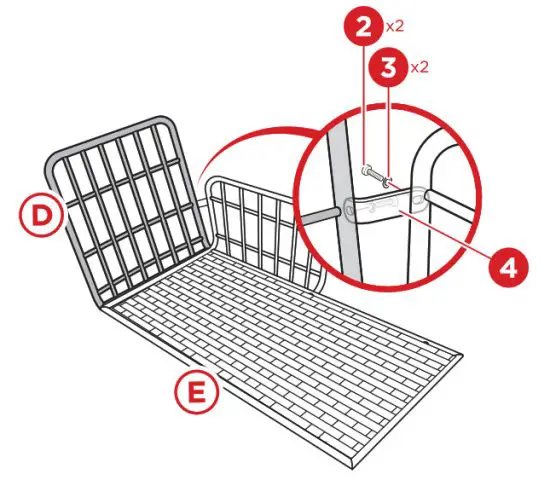 2 x2
3 x2
D
4
E