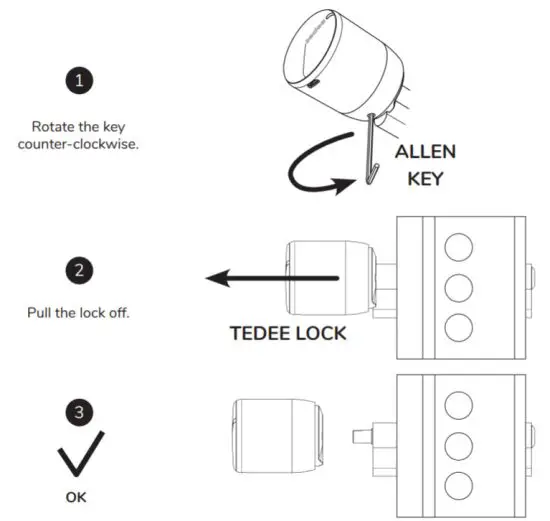 1

Rotate the key counter-clockwise.

ALLEN KEY

2

Pull the lock off.

TEDEE LOCK

3

OK