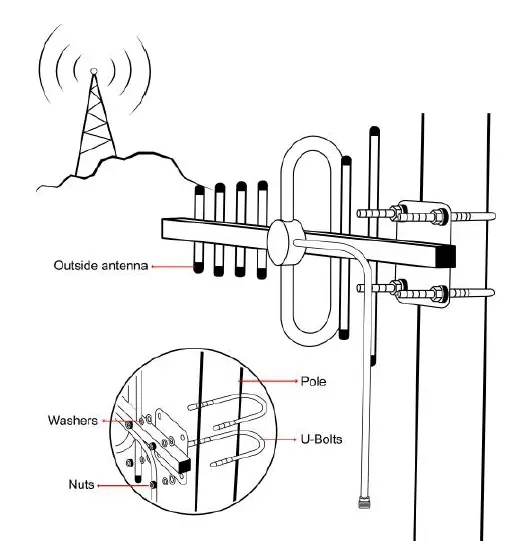 Outside antenna
Pole
Washers
U-Bolts
Nuts