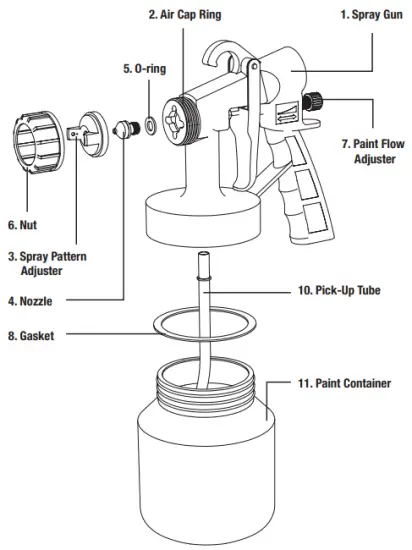 2. Air Cap Ring

1. Spray Gun

5. O-ring

7. Paint Flow Adjuster

6. Nut

3. Spray Pattern Adjuster

4. Nozzle

10. Pick-Up Tube

8. Gasket

11. Paint Container