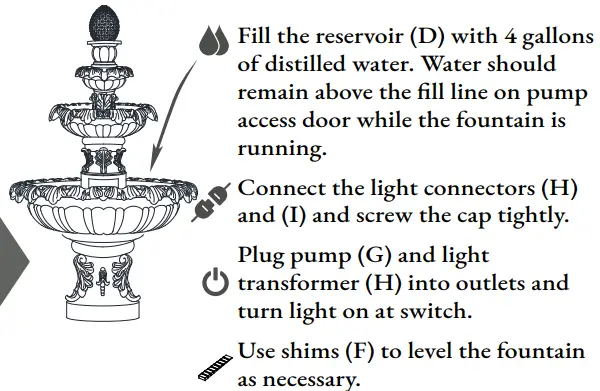 Fill the reservoir (D) with 4 gallons of distilled water. Water should remain above the fill line on pump access door while the fountain is running.

Connect the light connectors (H) and (I) and screw the cap tightly.

Plug pump (G) and light transformer (H) into outlets and turn light on at switch.

Use shims (F) to level the fountain as necessary.