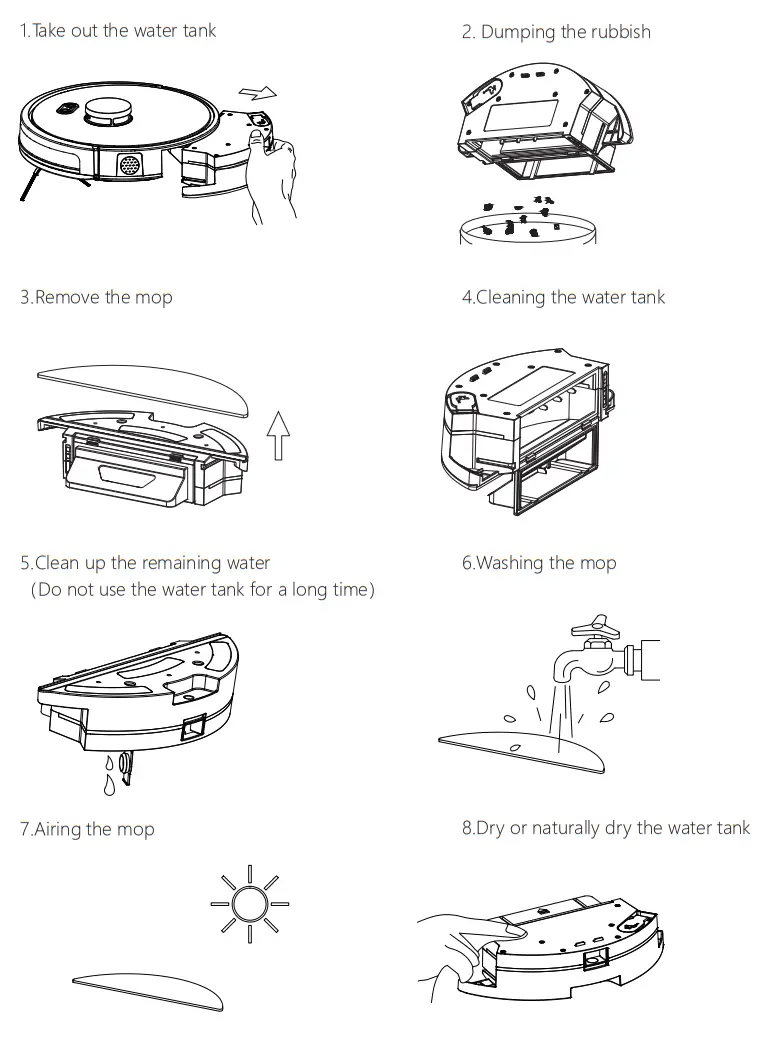 1.Take out the water tank

2. Dumping the rubbish

3.Remove the mop

4.Cleaning the water tank

5.Clean up the remaining water
（Do not use the water tank for a long time）

6.Washing the mop

7.Airing the mop

8.Dry or naturally dry the water tank