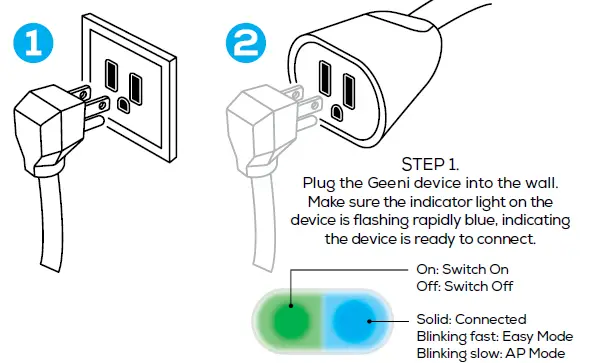 1

2

STEP 1.
Plug the Geeni device into the wall. Make sure the indicator light on the device is flashing rapidly blue, indicating the device is ready to connect.

On: Switch On
Off: Switch Off

Solid: Connected
Blinking fast: Easy Mode
Blinking slow: AP Mode