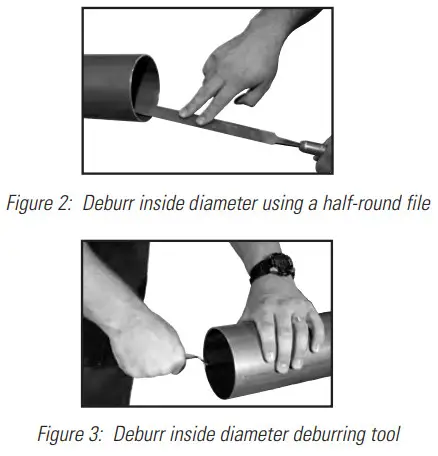 Figure 2: Deburr inside diameter using a half-round file

Figure 3: Deburr inside diameter deburring tool