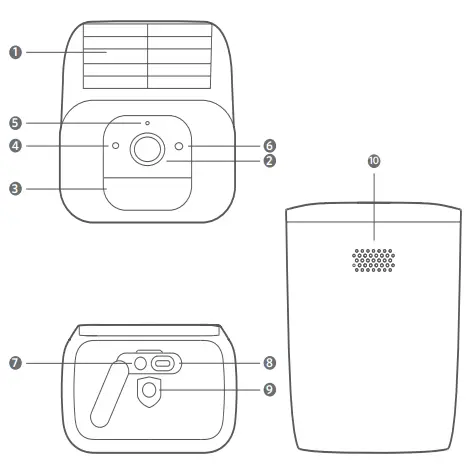 1
5
4
6
2
3
10
7
8
9