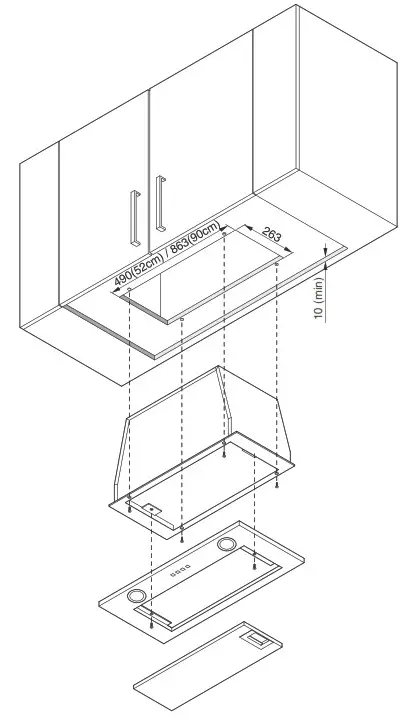 490(52cm) / 863(90cm)
263
10 (min)