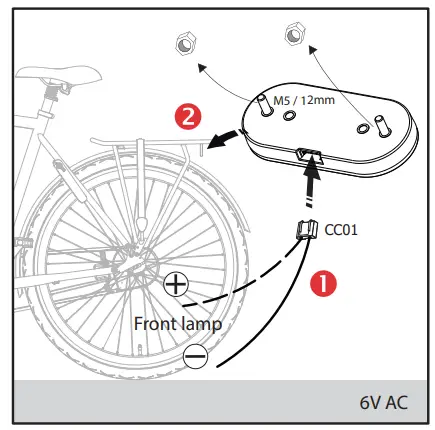 M5 / 12mm

2

CC01

1

+

Front lamp

−

6V AC