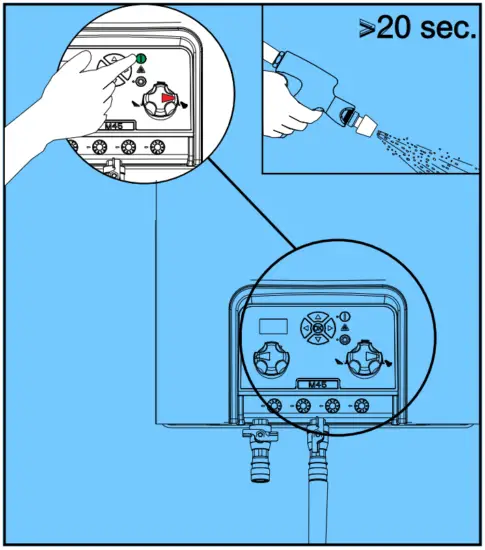 >20 sec.

M45

M45