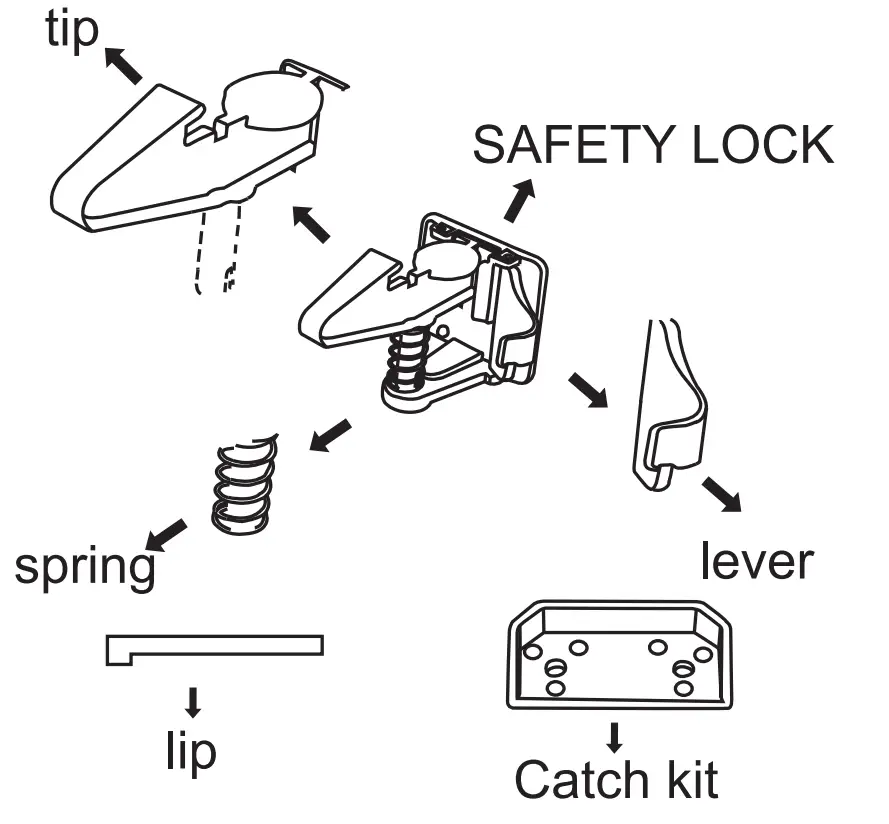 tip

SAFETY LOCK

spring

lever

lip

Catch kit