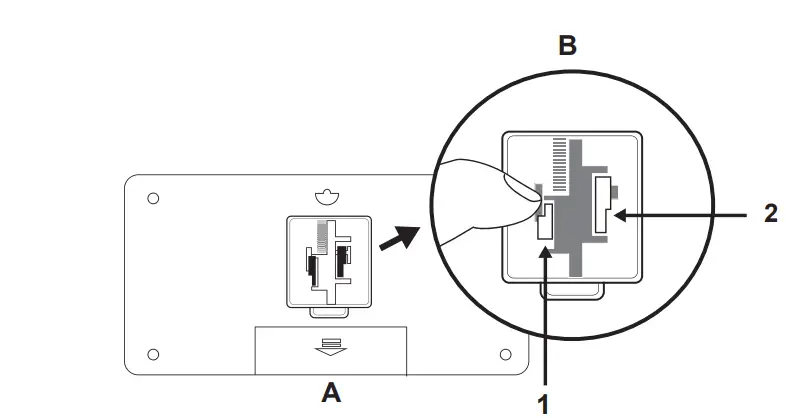 B
2
A
1