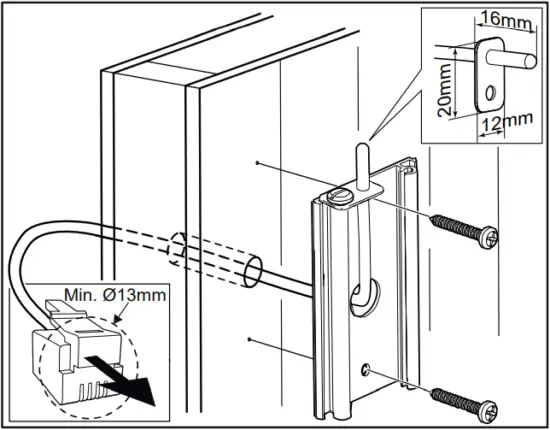 16mm
20mm
12mm
Min. Ø13mm