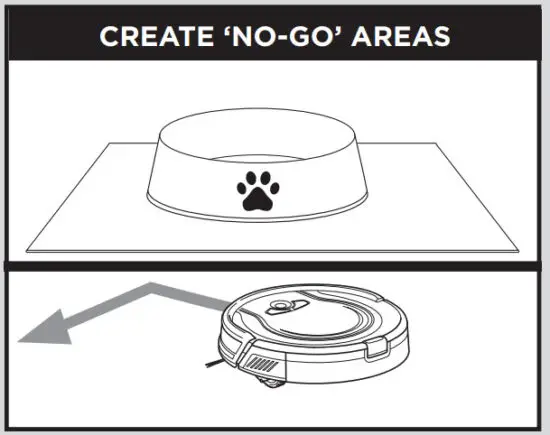 CREATE ‘NO-GO’ AREAS