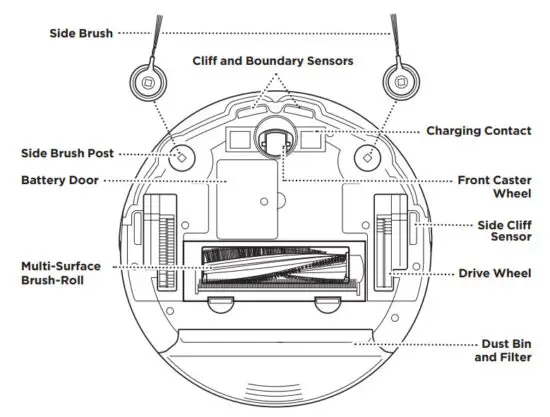 Side Brush

Cliff and Boundary Sensors

Charging Contact

Side Brush Post

Battery Door

Front Caster Wheel

Side Cliff Sensor

Multi-Surface Brush-Roll

Drive Wheel

Dust Bin and Filter