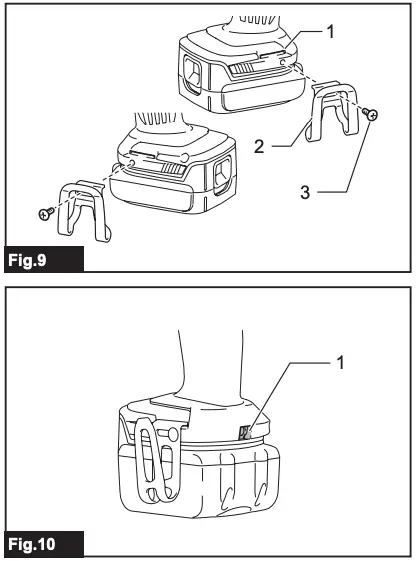 1
2
3
Fig.9

1
Fig.10