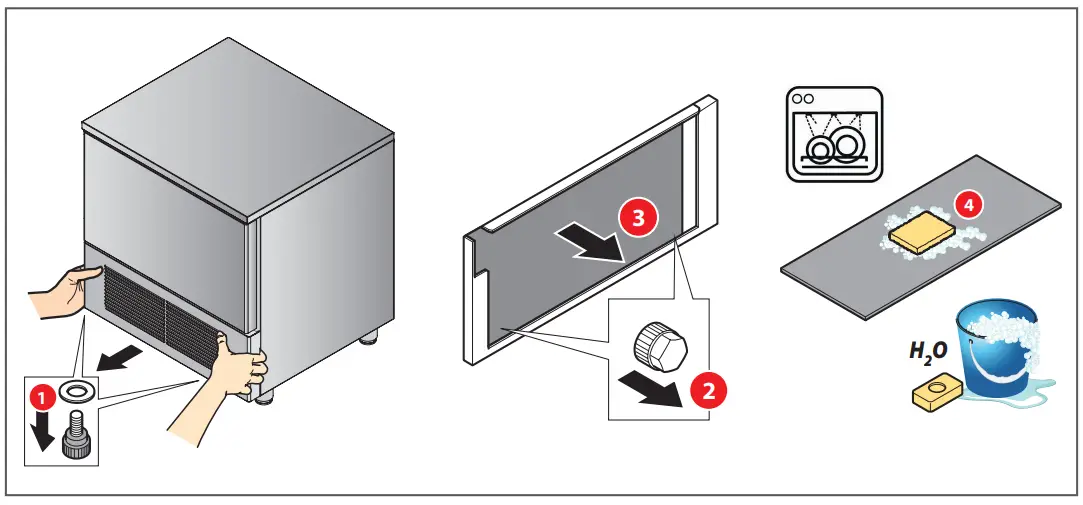 1

3

2

4

$H_2O$