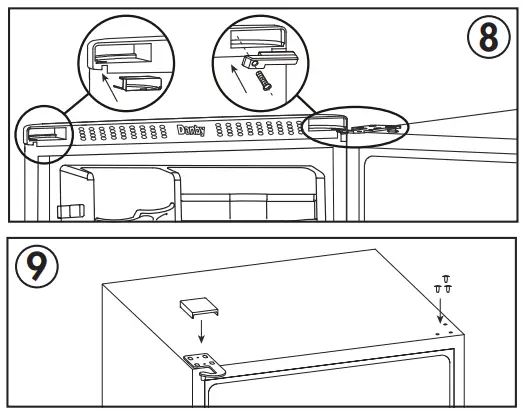 8

Danby

9