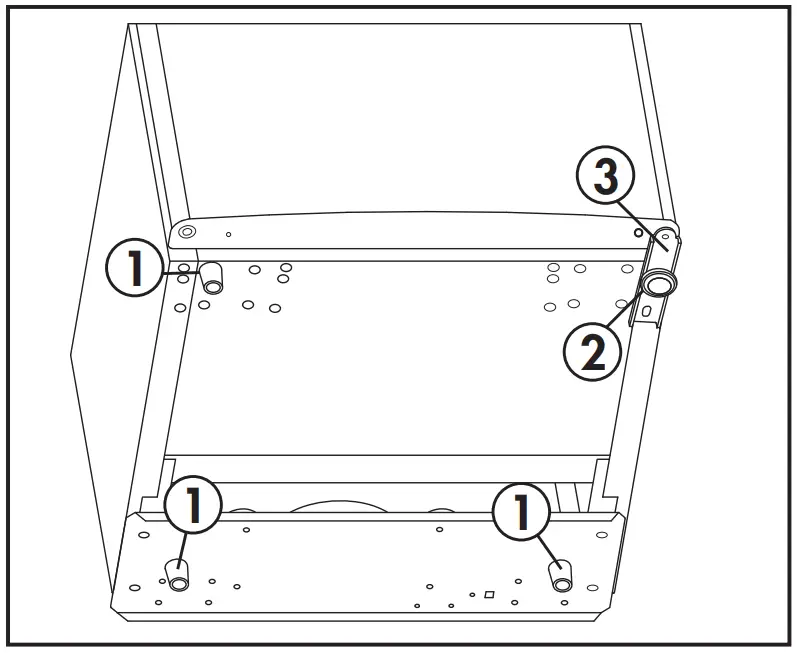 3
1
2
1
1