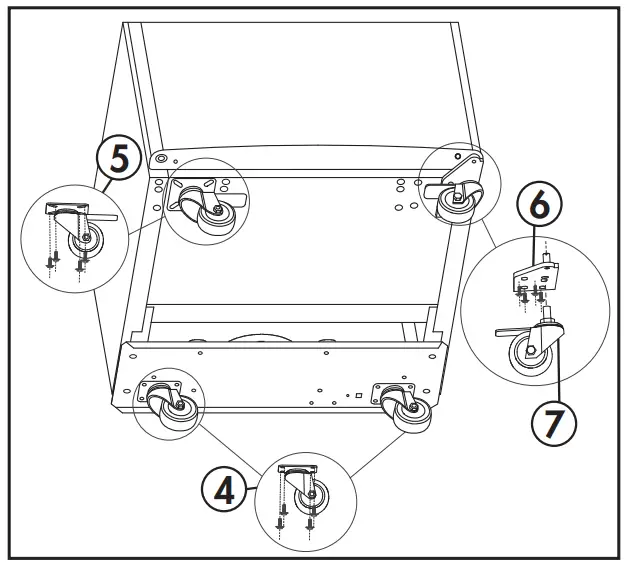 5
6
7
4