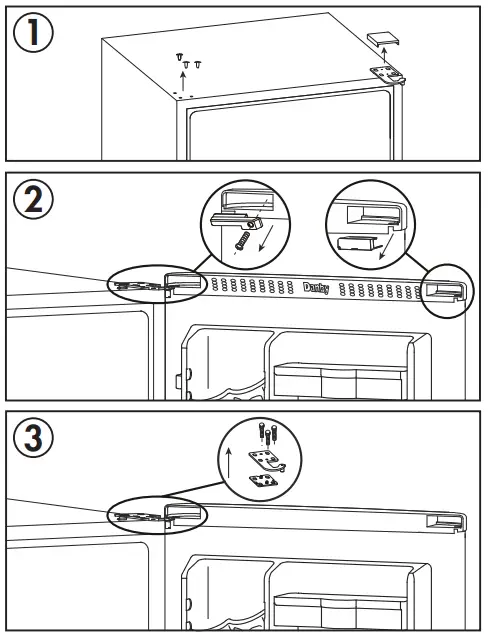 1

2

Danby

3