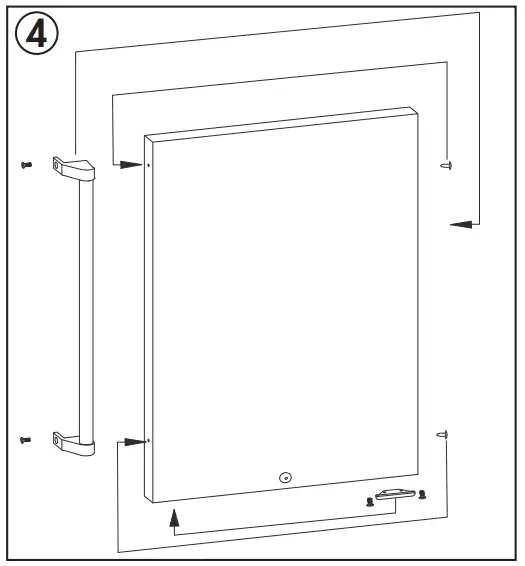 4